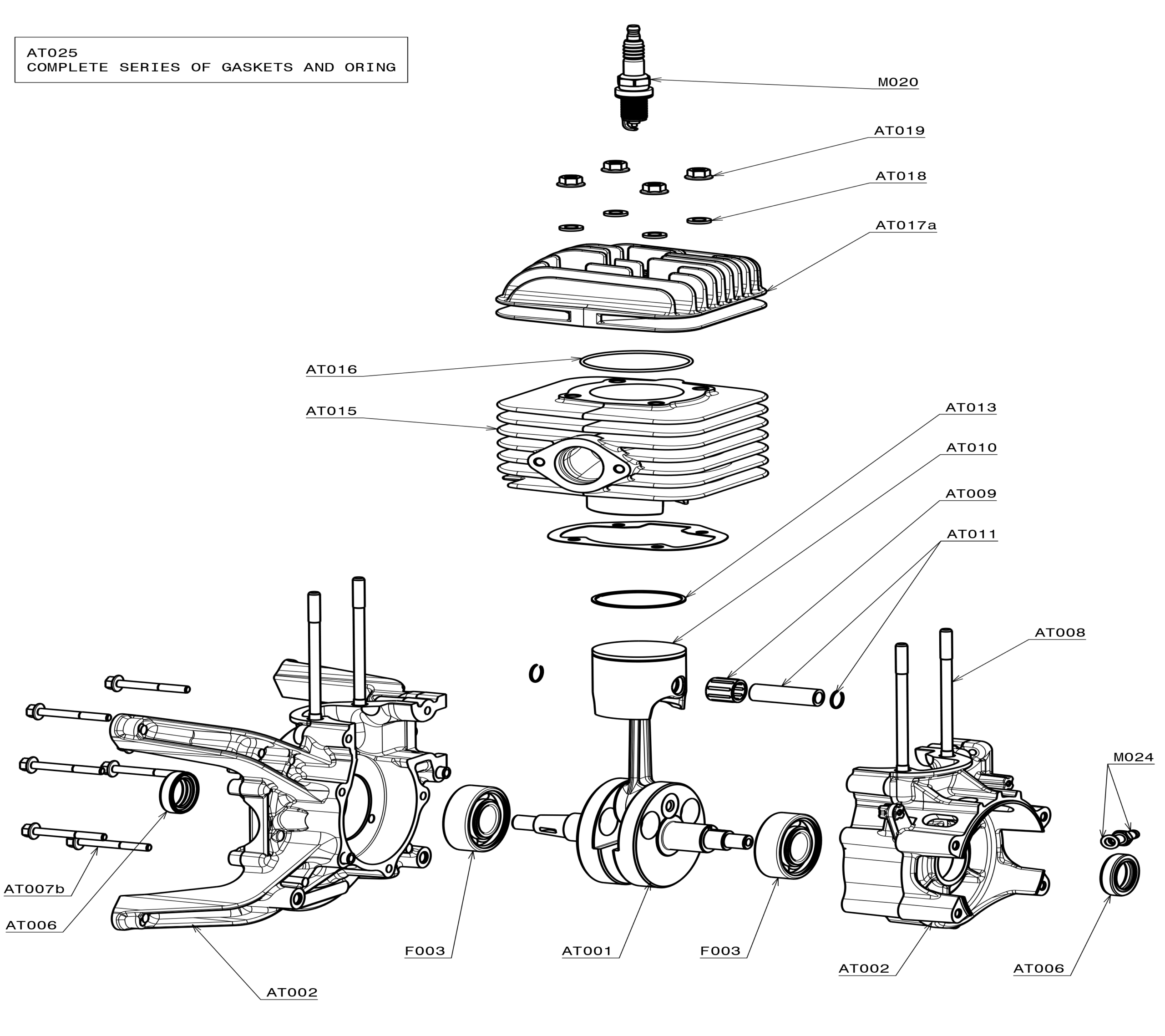 AT025
COMPLETE SERIES OF GASKETS AND ORING

M020

AT019

AT018

AT017a

AT016

AT015

AT013

AT010

AT009

AT011

AT008

M024

AT007b

AT006

F003

AT001

F003

AT002

AT006

AT002